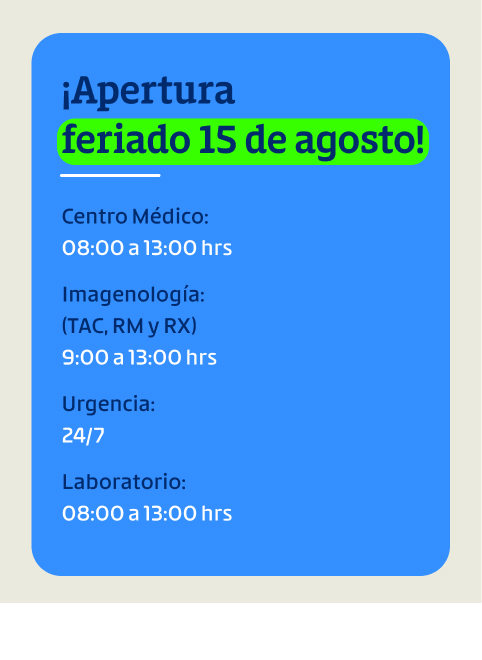 ¡Apertura
feriado 15 de agosto!

Centro Médico:
08:00 a 13:00 hrs

Imagenología:
(TAC, RM y RX)
9:00 a 13:00 hrs

Urgencia:
24/7

Laboratorio:
08:00 a 13:00 hrs